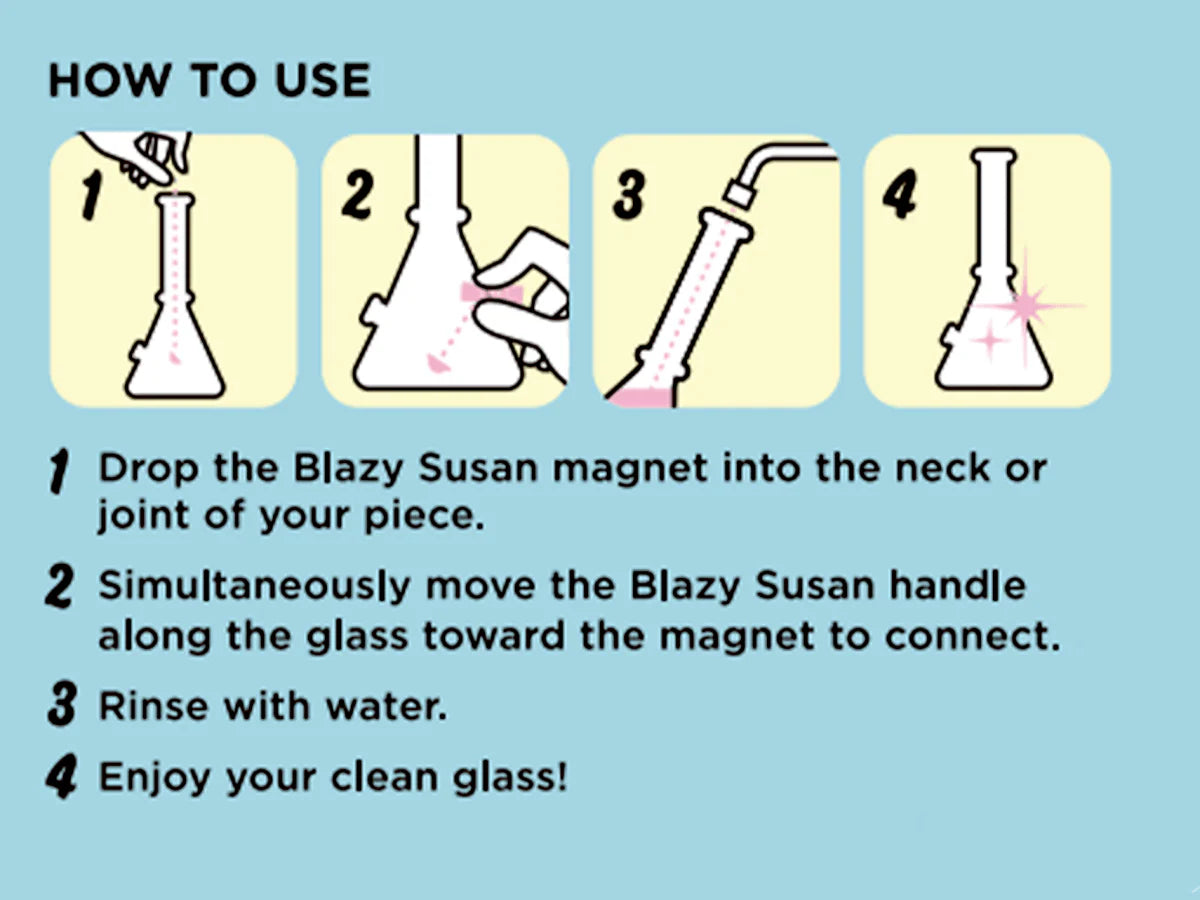 HOW TO USE

1

2

3

4

1 Drop the Blazy Susan magnet into the neck or joint of your piece.

2 Simultaneously move the Blazy Susan handle along the glass toward the magnet to connect.

3 Rinse with water.

4 Enjoy your clean glass!